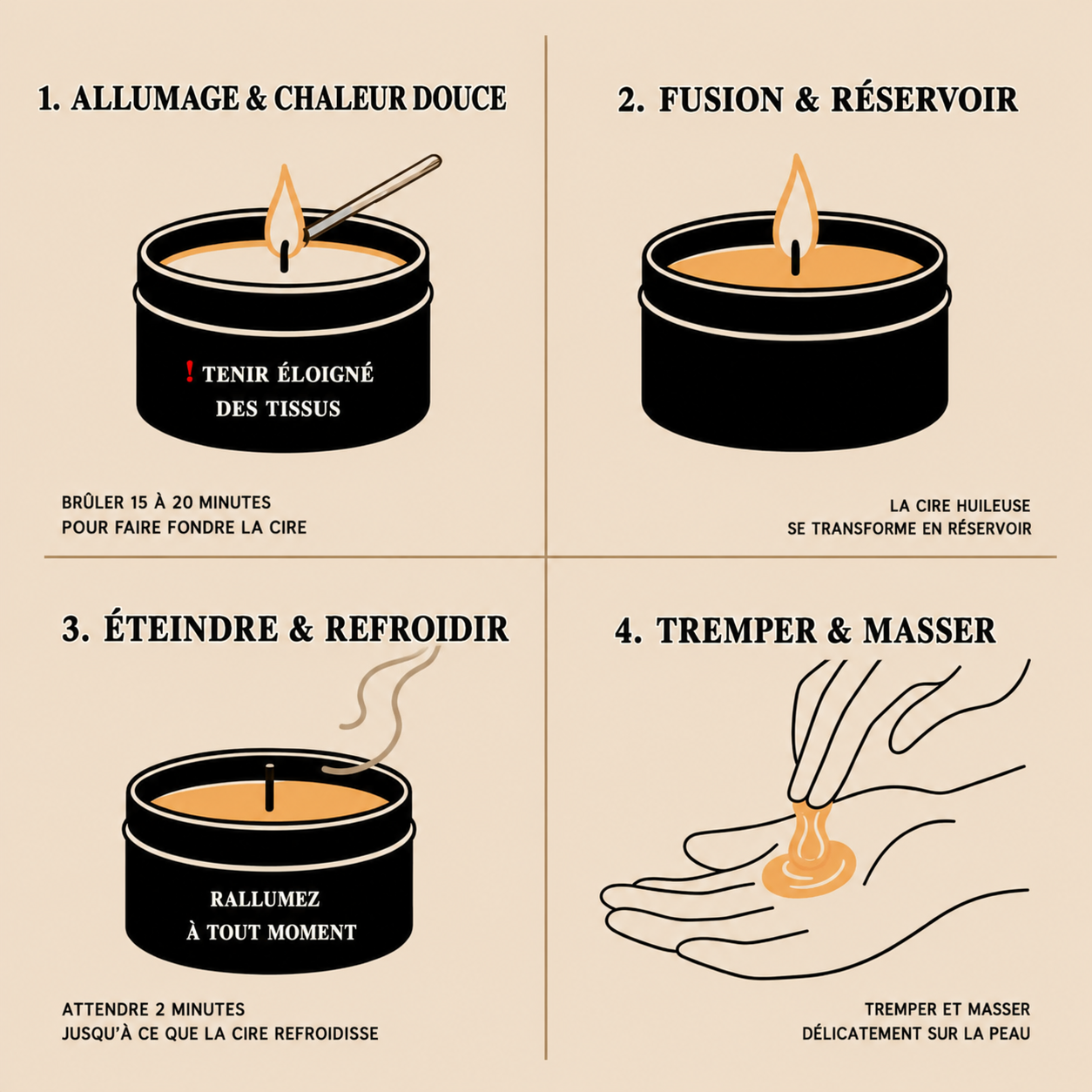 1. ALLUMAGE & CHALEUR DOUCE

! TENIR ÉLOIGNÉ DES TISSUS

BRÛLER 15 À 20 MINUTES
POUR FAIRE FONDRE LA CIRE

2. FUSION & RÉSERVOIR

LA CIRE HUILEUSE
SE TRANSFORME EN RÉSERVOIR

3. ÉTEINDRE & REFROIDIR

RALLUMEZ
À TOUT MOMENT

ATTENDRE 2 MINUTES
JUSQU'À CE QUE LA CIRE REFROIDISSE

4. TREMPER & MASSER

TREMPER ET MASSER
DÉLICATEMENT SUR LA PEAU